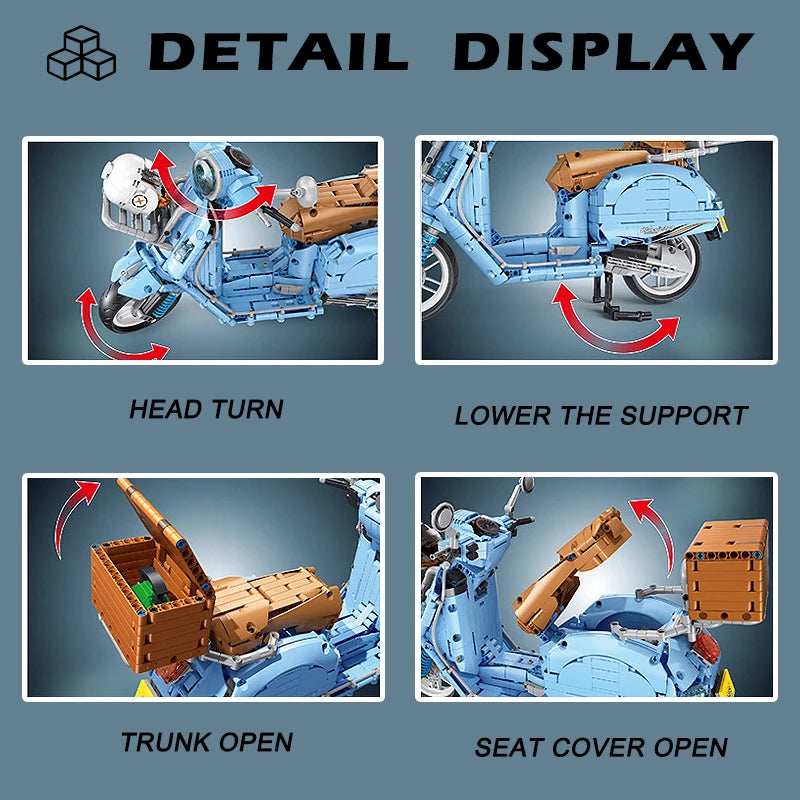 DETAIL DISPLAY

HEAD TURN

LOWER THE SUPPORT

TRUNK OPEN

SEAT COVER OPEN