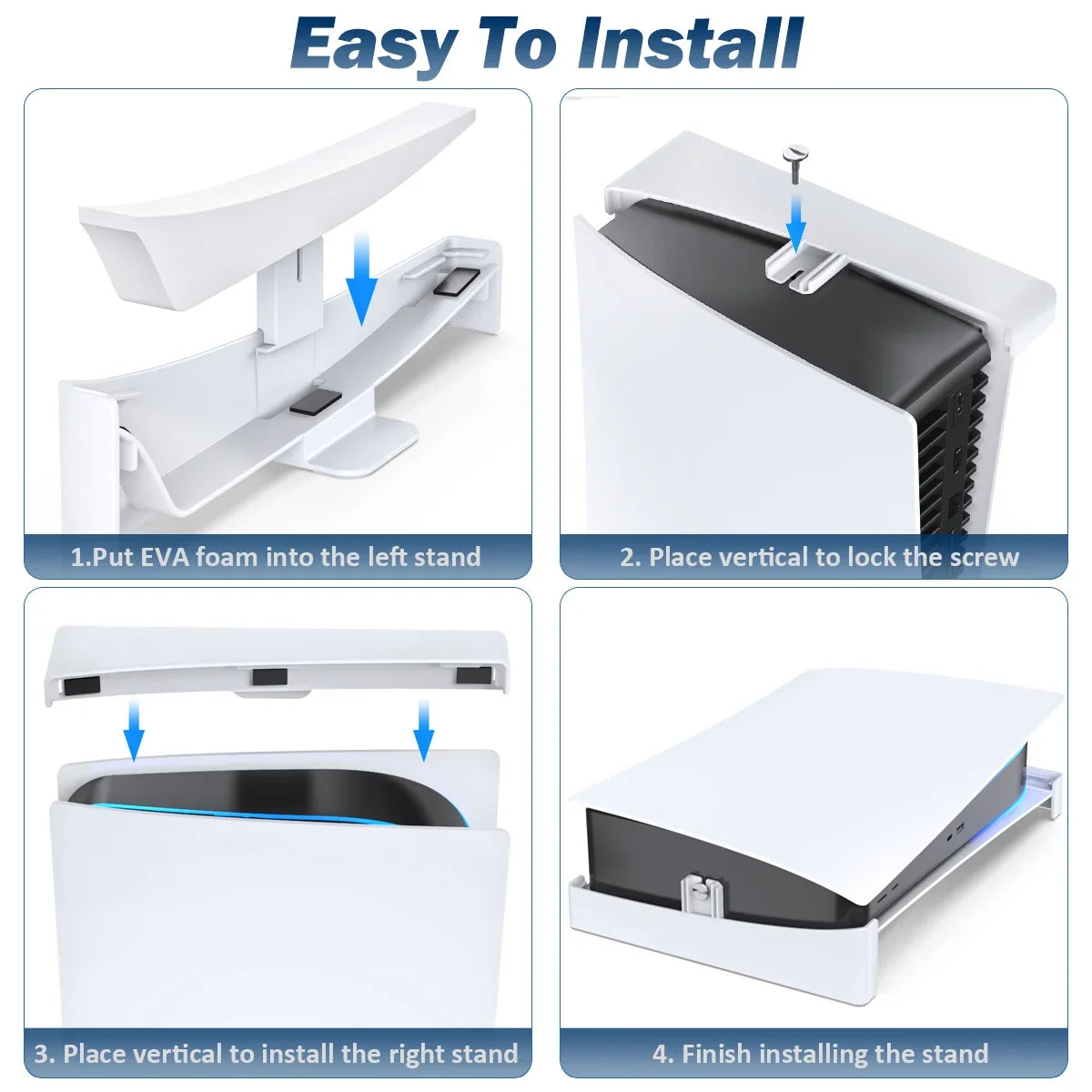 Easy To Install

1.Put EVA foam into the left stand

2. Place vertical to lock the screw

3. Place vertical to install the right stand

4. Finish installing the stand